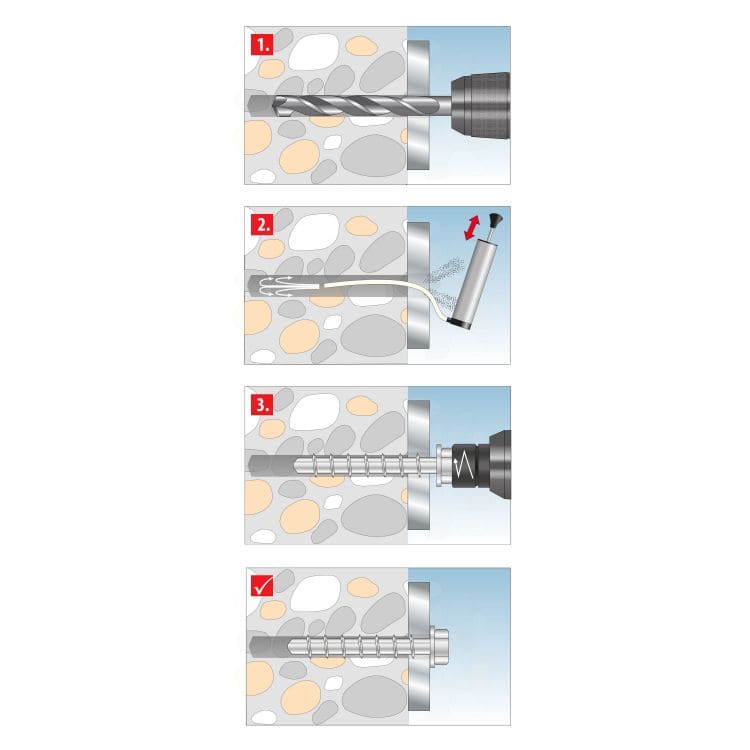 1.

2.

3.

✓